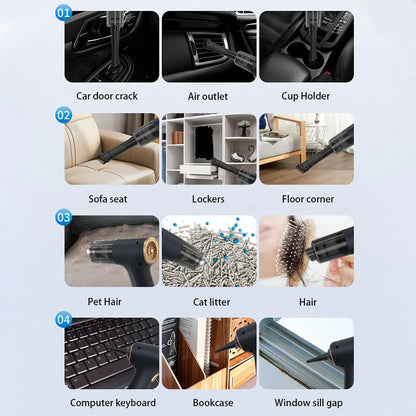 01

Car door crack

Air outlet

Cup Holder

02

Sofa seat

Lockers

Floor corner

03

Pet Hair

Cat litter

Hair

04

Computer keyboard

Bookcase

Window sill gap